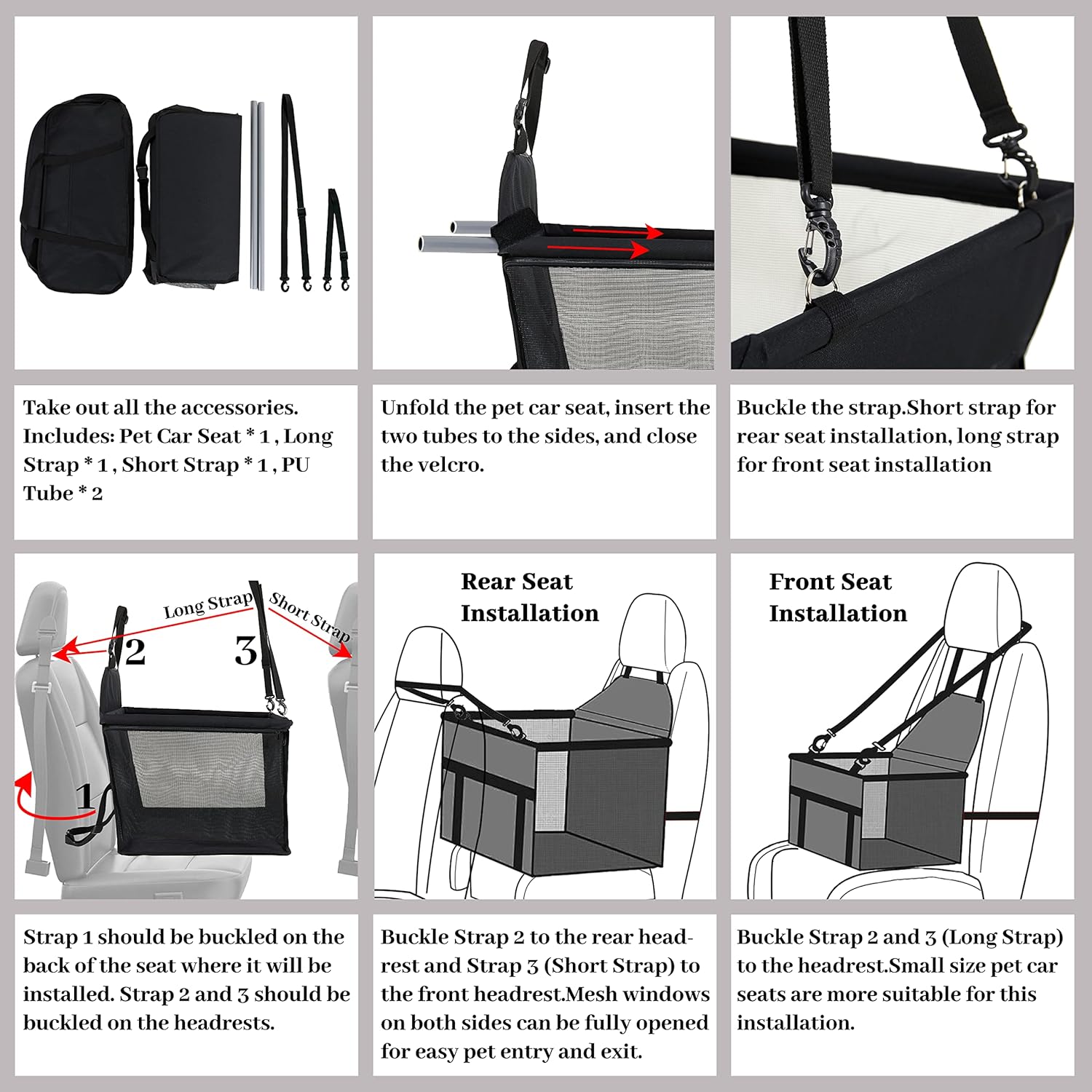 Take out all the accessories. Includes: Pet Car Seat * 1 , Long Strap * 1 , Short Strap * 1 , PU Tube * 2

Unfold the pet car seat, insert the two tubes to the sides, and close the velcro.

Buckle the strap.Short strap for rear seat installation, long strap for front seat installation

Long Strap
Short Strap
2
3
1

Rear Seat Installation

Front Seat Installation

Strap 1 should be buckled on the back of the seat where it will be installed. Strap 2 and 3 should be buckled on the headrests.

Buckle Strap 2 to the rear headrest and Strap 3 (Short Strap) to the front headrest.Mesh windows on both sides can be fully opened for easy pet entry and exit.

Buckle Strap 2 and 3 (Long Strap) to the headrest.Small size pet car seats are more suitable for this installation.