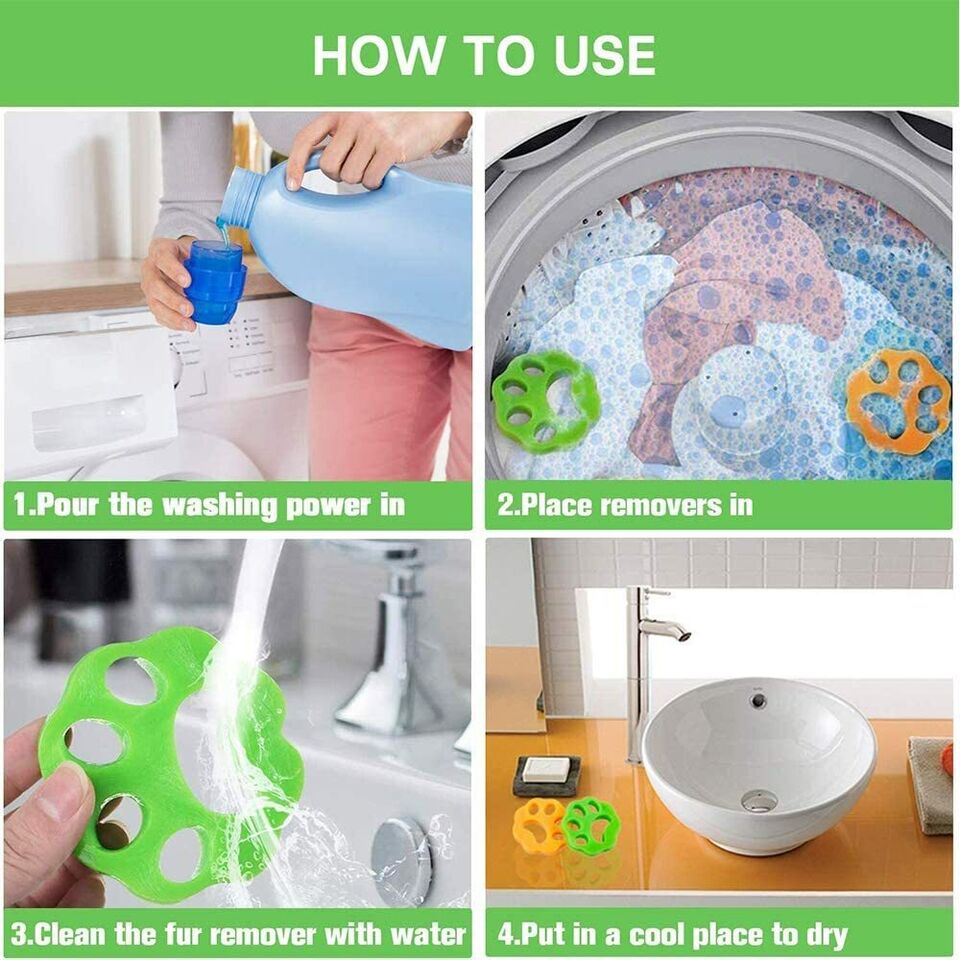 HOW TO USE

1.Pour the washing power in

2.Place removers in

3.Clean the fur remover with water

4.Put in a cool place to dry