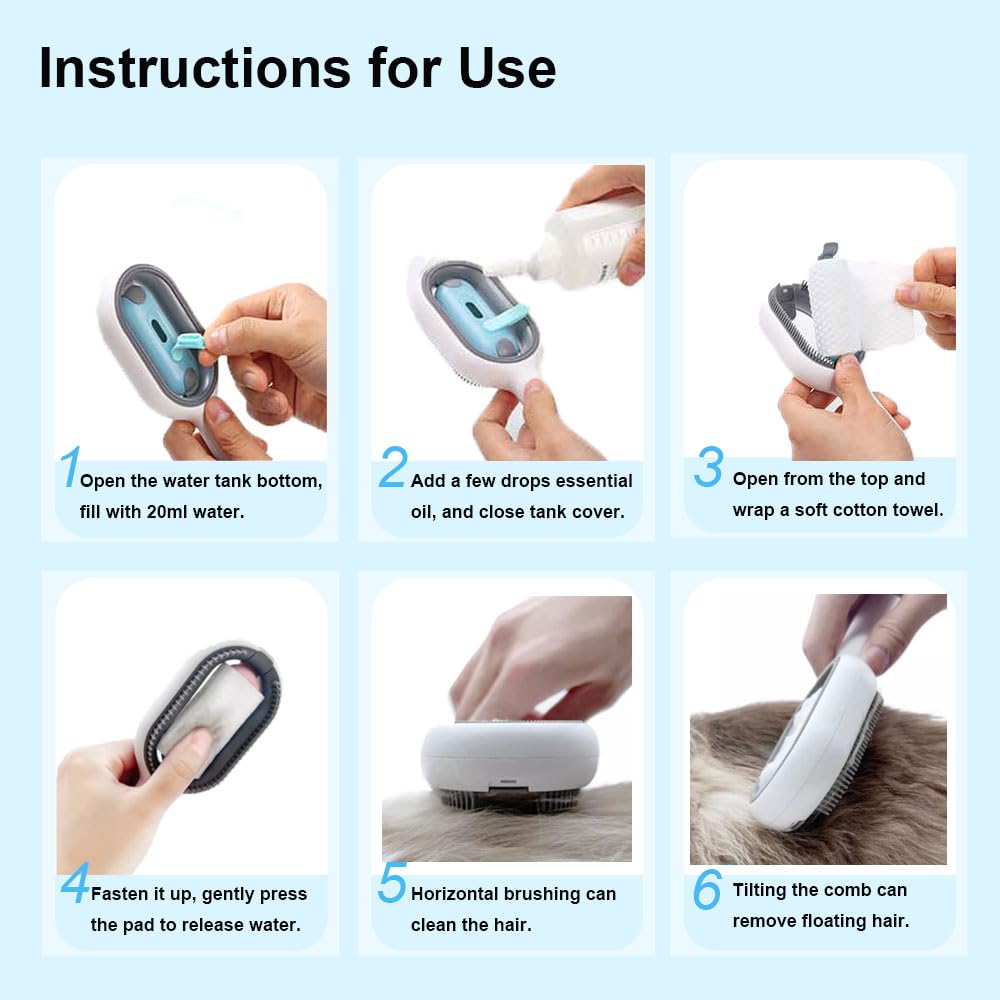 Instructions for Use

1 Open the water tank bottom, fill with 20ml water.

2 Add a few drops essential oil, and close tank cover.

3 Open from the top and wrap a soft cotton towel.

4 Fasten it up, gently press the pad to release water.

5 Horizontal brushing can clean the hair.

6 Tilting the comb can remove floating hair.